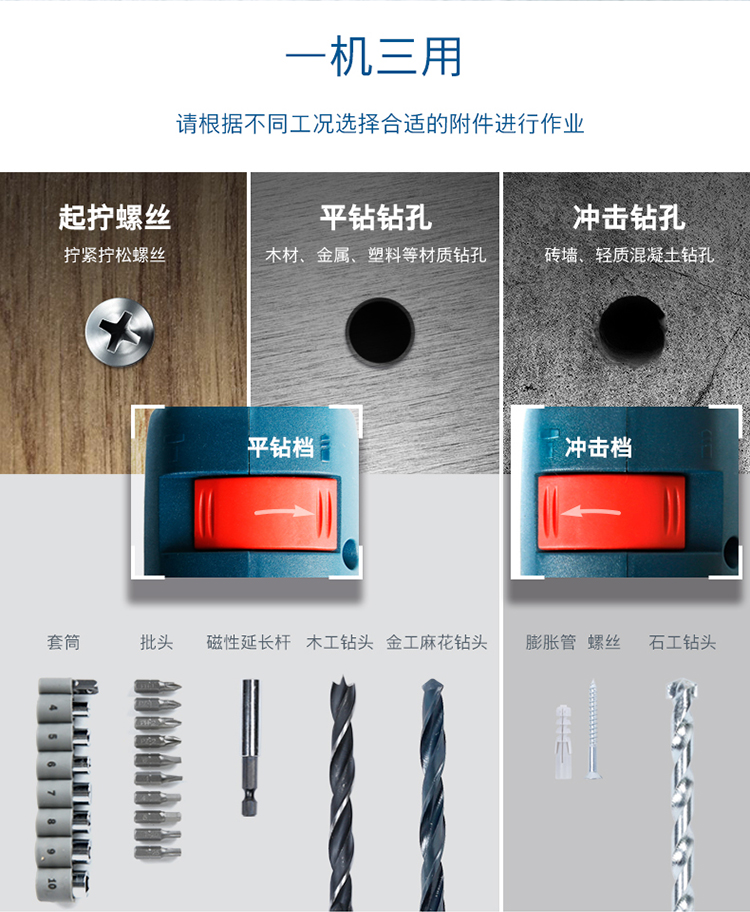 一机三用

请根据不同工况选择合适的附件进行作业

起拧螺丝
拧紧拧松螺丝

平钻钻孔
木材、金属、塑料等材质钻孔

冲击钻孔
砖墙、轻质混凝土钻孔

平钻档

冲击档

套筒 批头 磁性延长杆 木工钻头 金工麻花钻头

膨胀管 螺丝 石工钻头

4
5
6
7
8
9
10